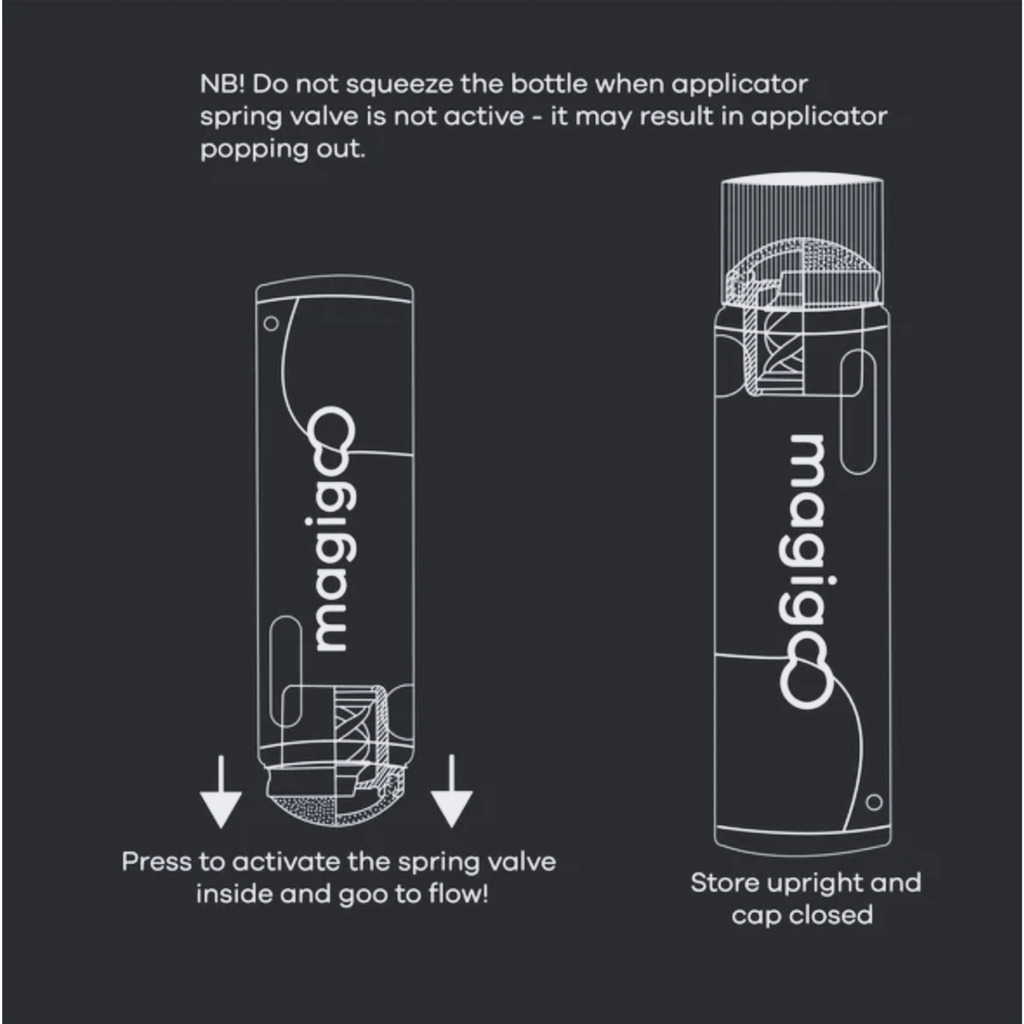 NB! Do not squeeze the bottle when applicator spring valve is not active - it may result in applicator popping out.

magigoo

Press to activate the spring valve inside and goo to flow!

magigoo

Store upright and cap closed